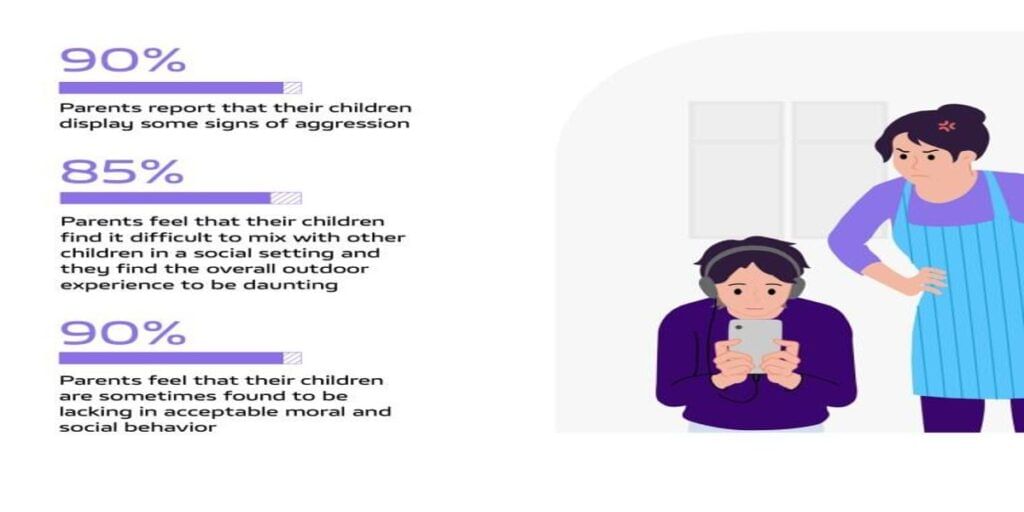 90%

Parents report that their children display some signs of aggression

85%

Parents feel that their children find it difficult to mix with other children in a social setting and they find the overall outdoor experience to be daunting

90%

Parents feel that their children are sometimes found to be lacking in acceptable moral and social behavior