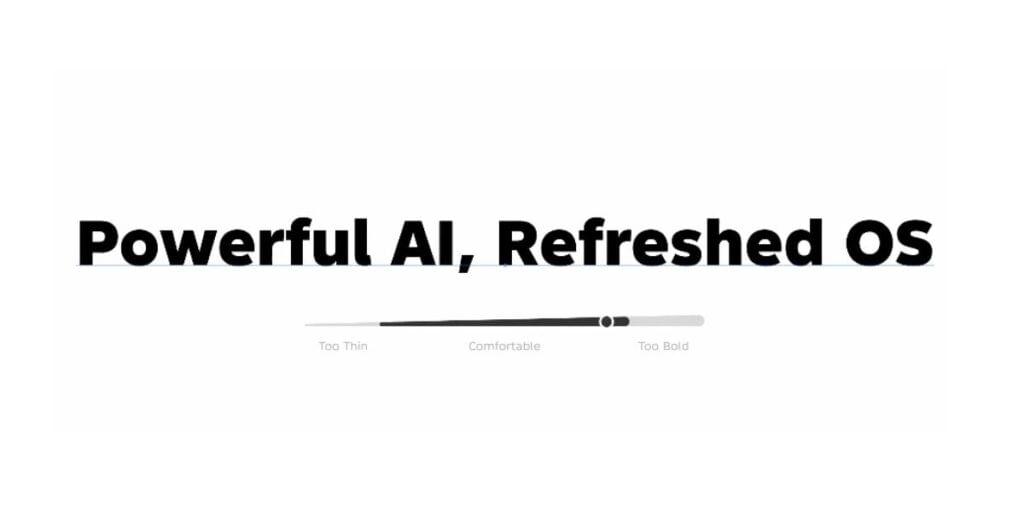 Powerful AI, Refreshed OS

Too Thin
Comfortable
Too Bold